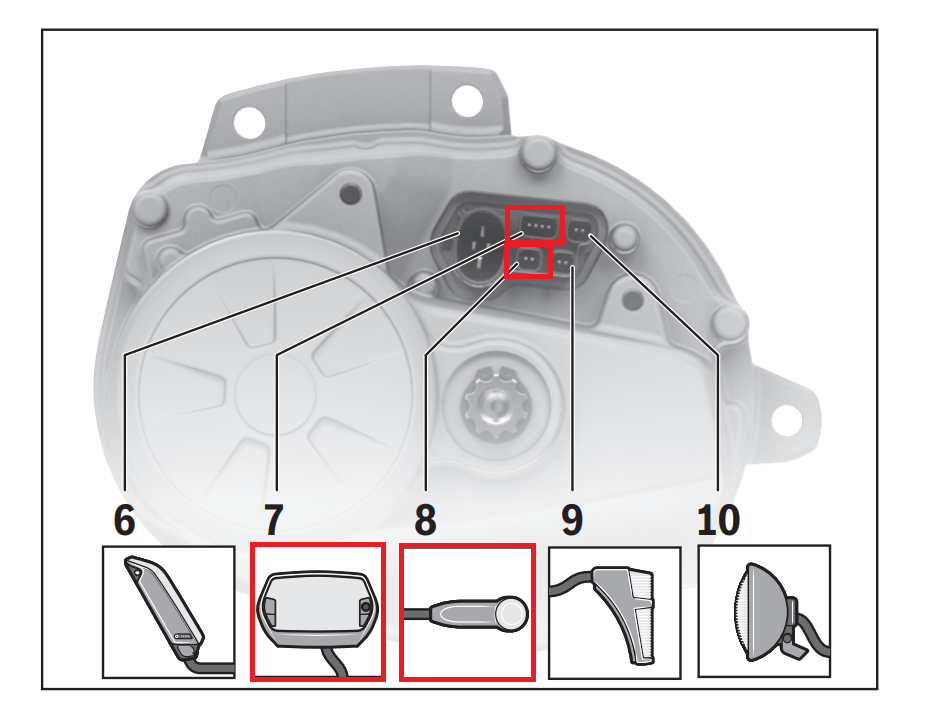 6
7
8
9
10